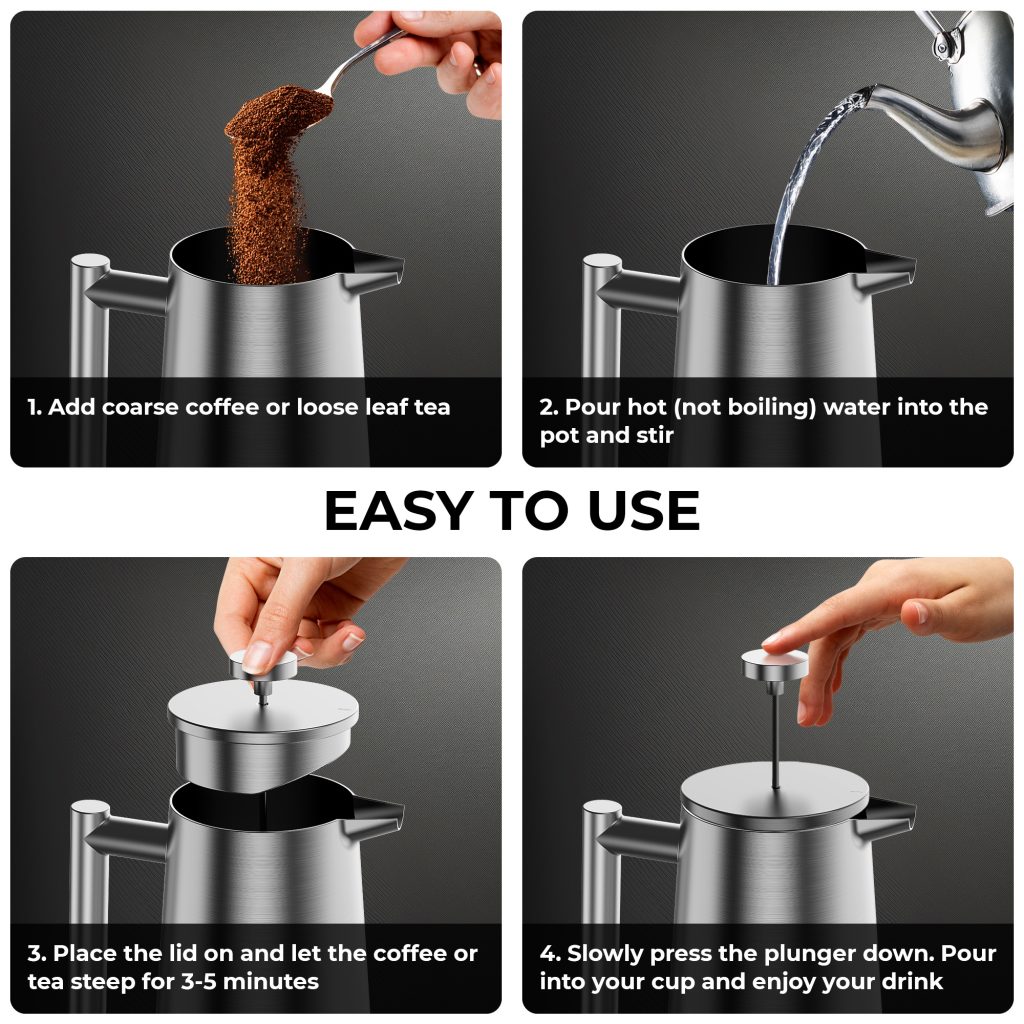 1. Add coarse coffee or loose leaf tea

2. Pour hot (not boiling) water into the pot and stir

EASY TO USE

3. Place the lid on and let the coffee or tea steep for 3-5 minutes

4. Slowly press the plunger down. Pour into your cup and enjoy your drink