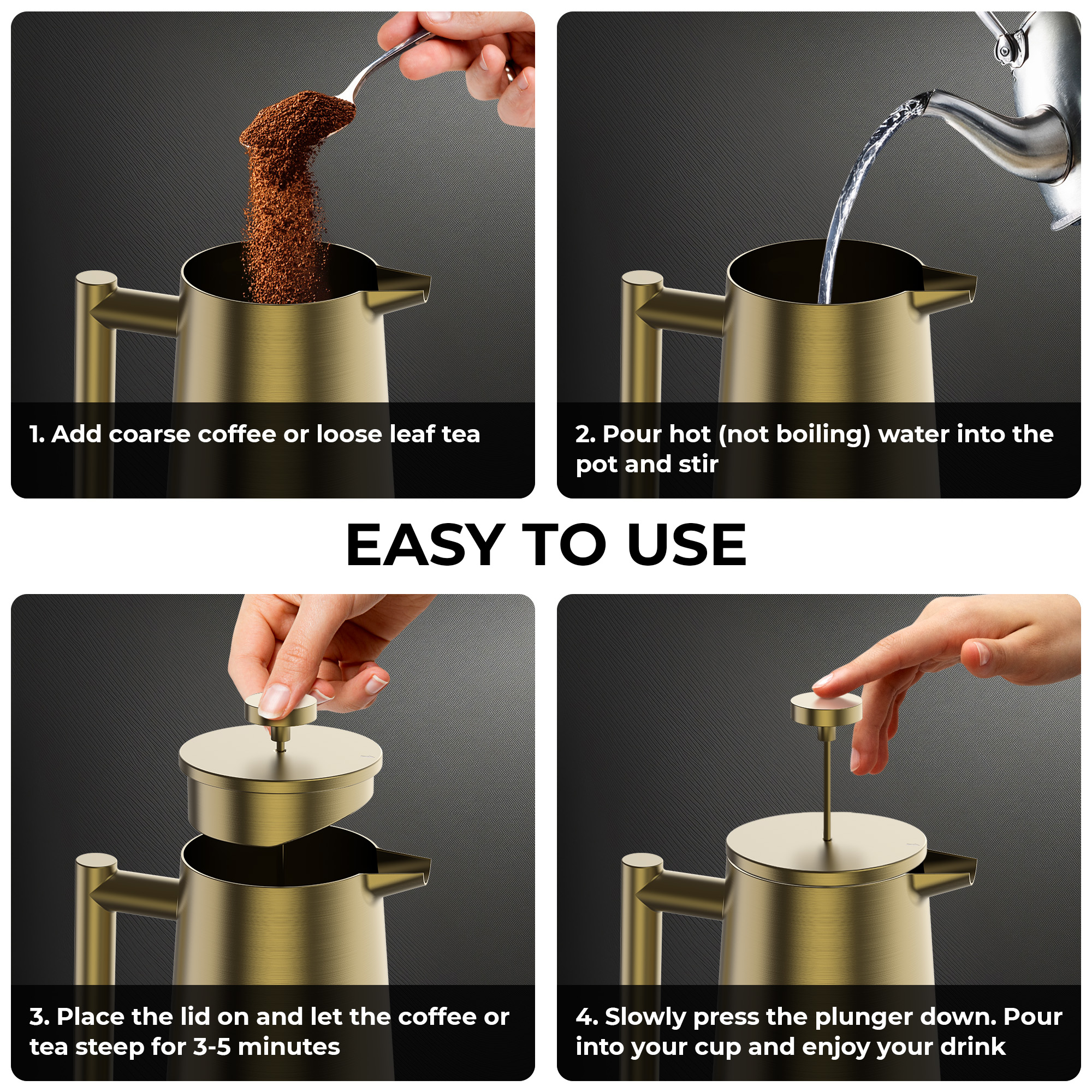 1. Add coarse coffee or loose leaf tea

2. Pour hot (not boiling) water into the pot and stir

EASY TO USE

3. Place the lid on and let the coffee or tea steep for 3-5 minutes

4. Slowly press the plunger down. Pour into your cup and enjoy your drink